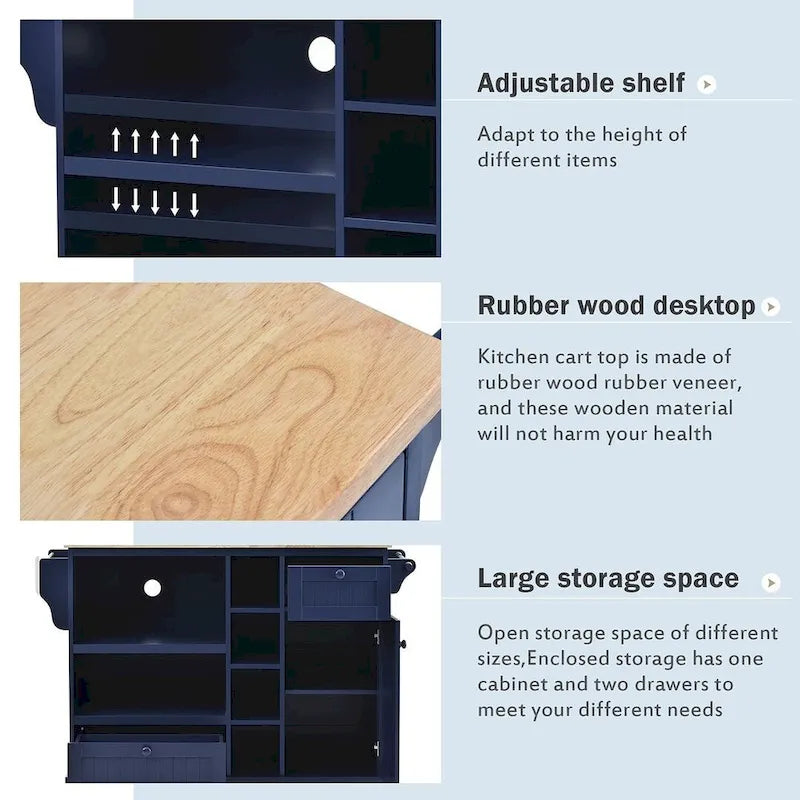 Adjustable shelf

Adapt to the height of different items

Rubber wood desktop

Kitchen cart top is made of rubber wood rubber veneer, and these wooden material will not harm your health

Large storage space

Open storage space of different sizes,Enclosed storage has one cabinet and two drawers to meet your different needs