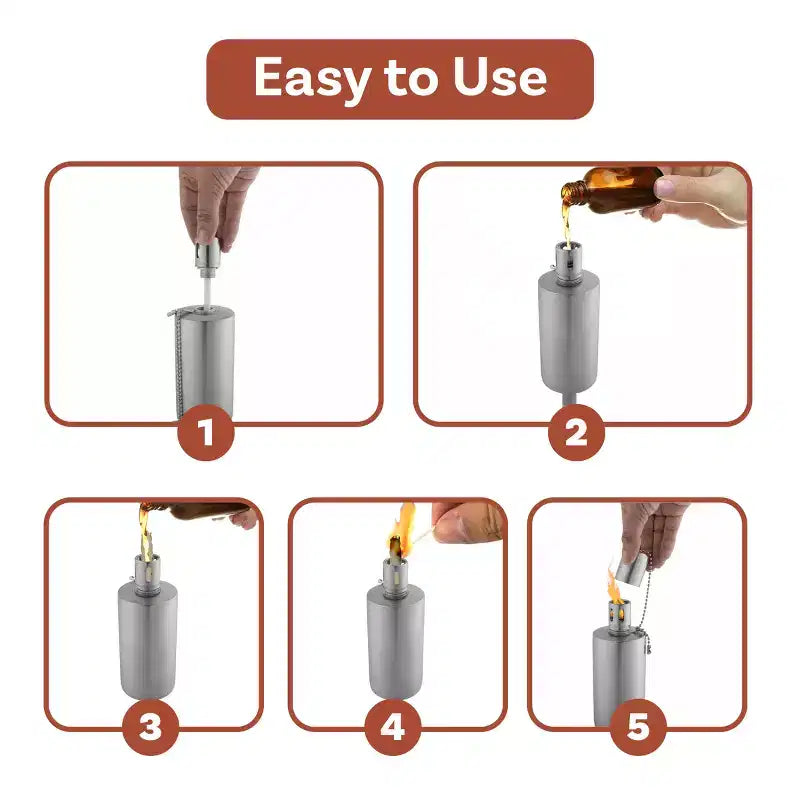 Easy to Use

1

2

3

4

5