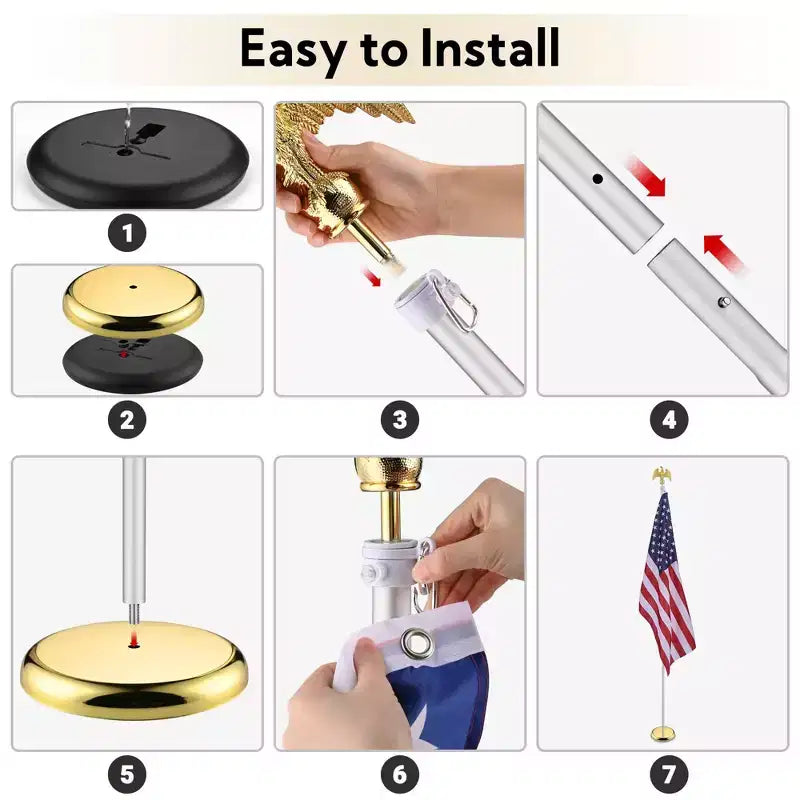 Easy to Install

1

2

3

4

5

6

7