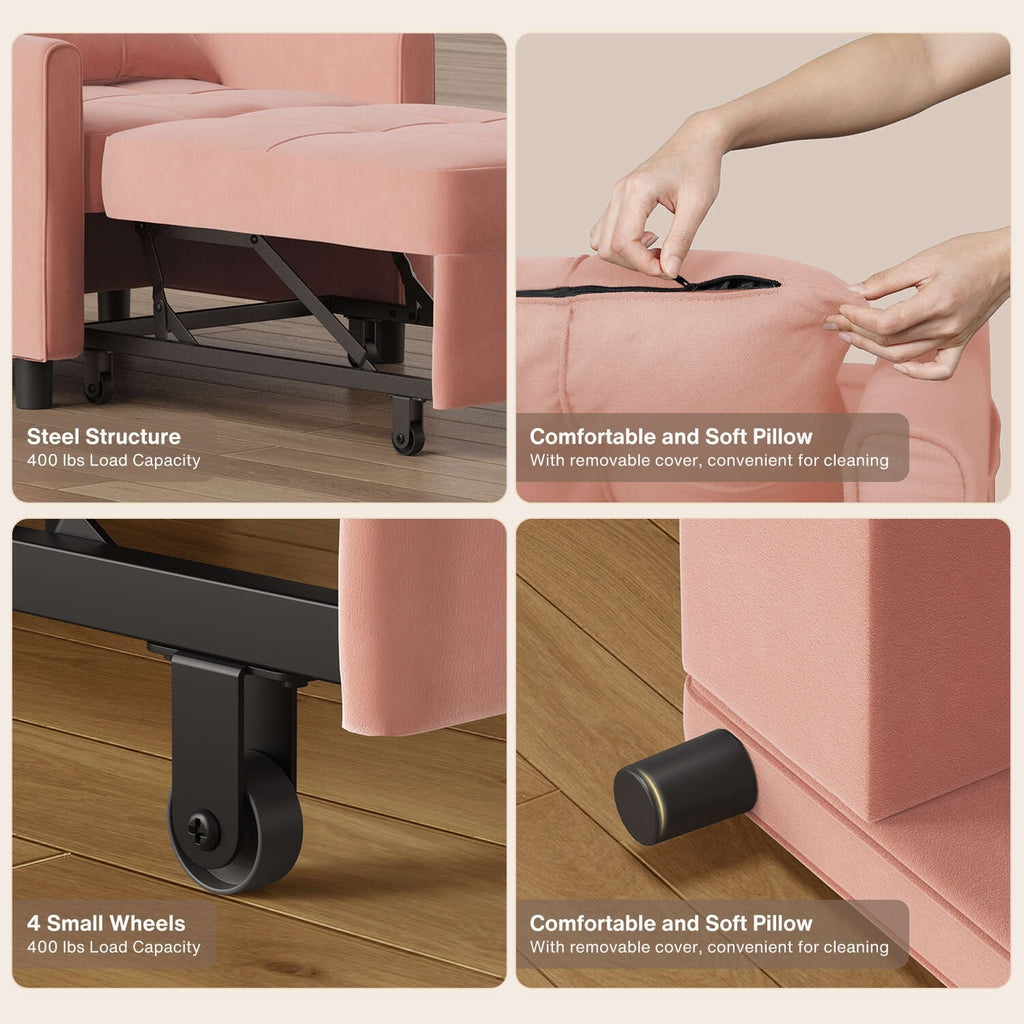 Steel Structure
400 lbs Load Capacity

Comfortable and Soft Pillow
With removable cover, convenient for cleaning

4 Small Wheels
400 lbs Load Capacity

Comfortable and Soft Pillow
With removable cover, convenient for cleaning