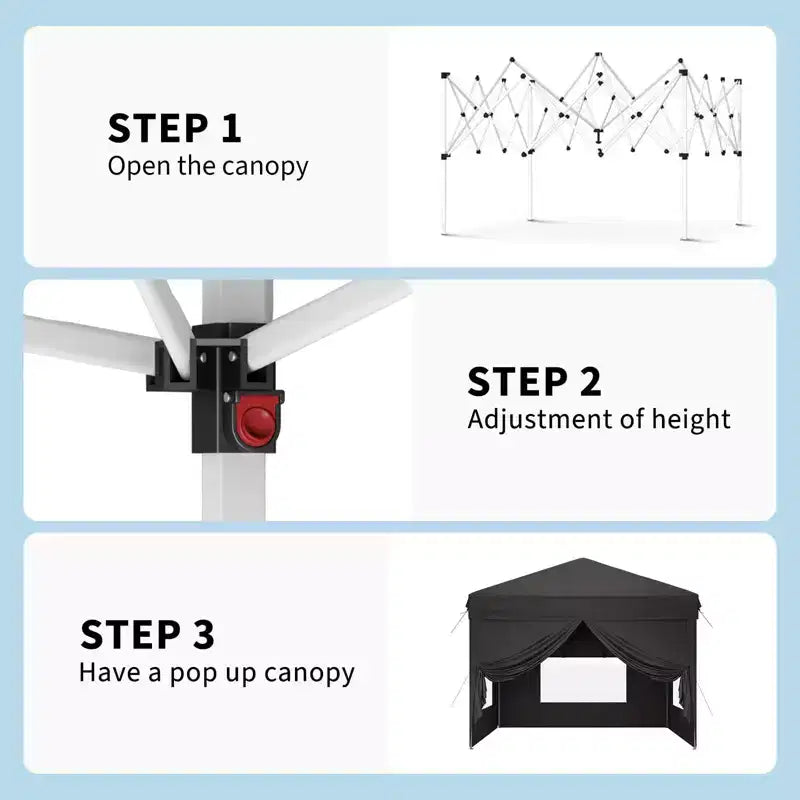 STEP 1
Open the canopy

STEP 2
Adjustment of height

STEP 3
Have a pop up canopy