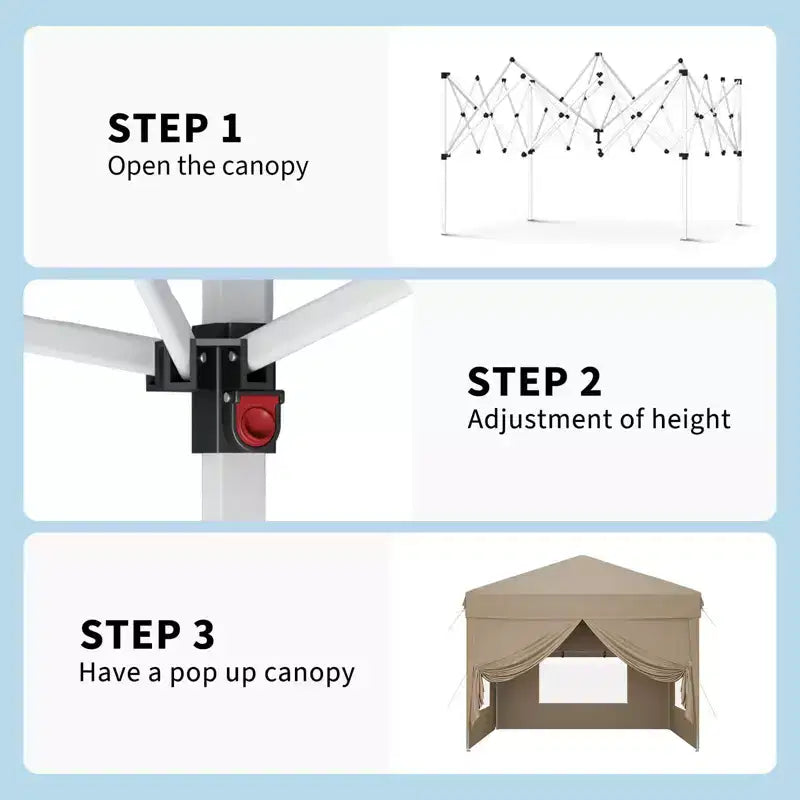 STEP 1
Open the canopy

STEP 2
Adjustment of height

STEP 3
Have a pop up canopy