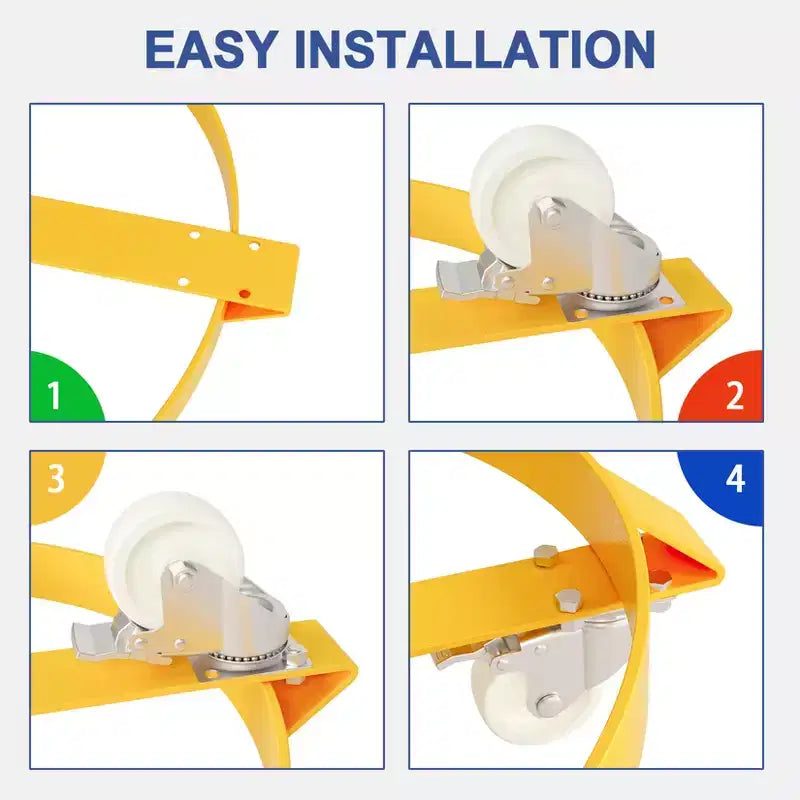 EASY INSTALLATION

1

2

3

4