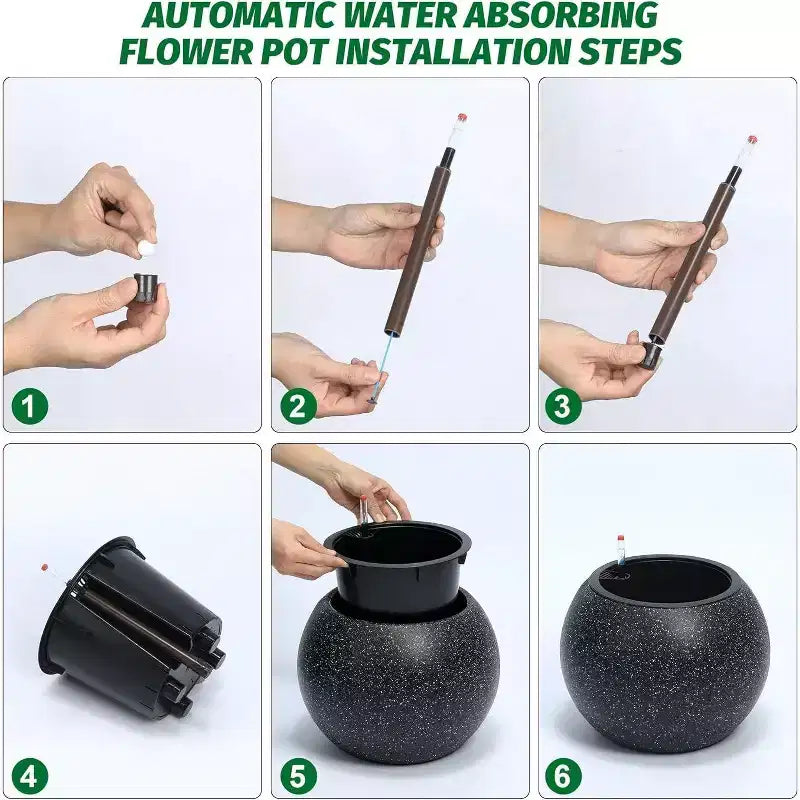 AUTOMATIC WATER ABSORBING FLOWER POT INSTALLATION STEPS

1

2

3

4

5

6