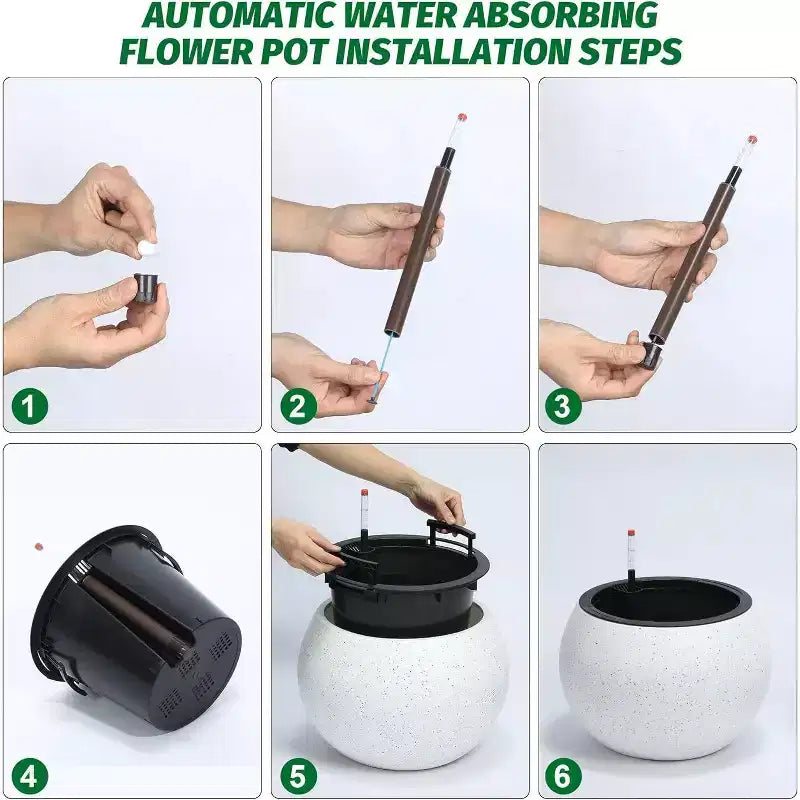 AUTOMATIC WATER ABSORBING FLOWER POT INSTALLATION STEPS

1

2

3

4

5

6