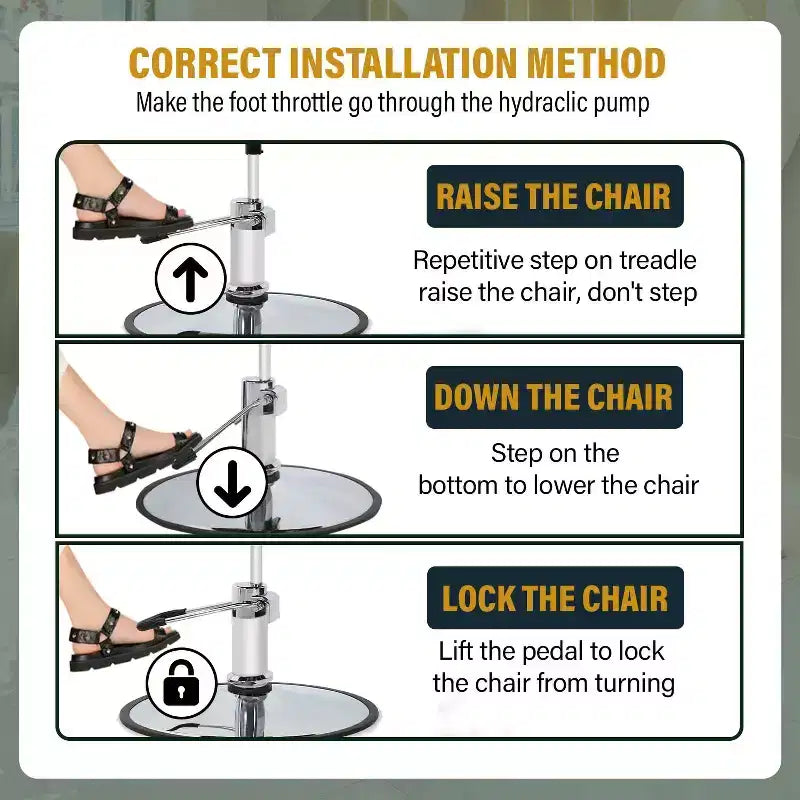 CORRECT INSTALLATION METHOD
Make the foot throttle go through the hydraclic pump

RAISE THE CHAIR
Repetitive step on treadle raise the chair, don't step

DOWN THE CHAIR
Step on the bottom to lower the chair

LOCK THE CHAIR
Lift the pedal to lock the chair from turning